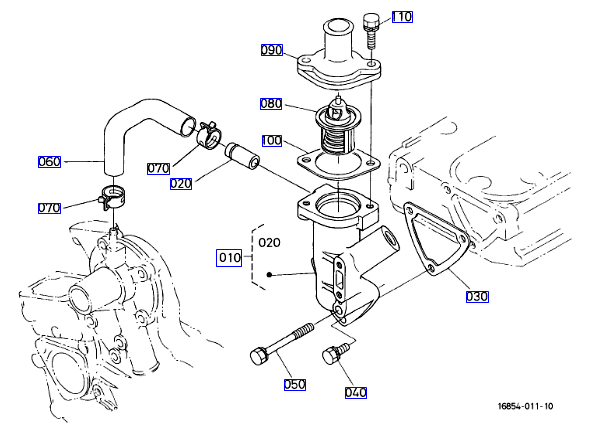 110
090
080
100
060
070
020
070
020
010
030
050
040
16854-011-10